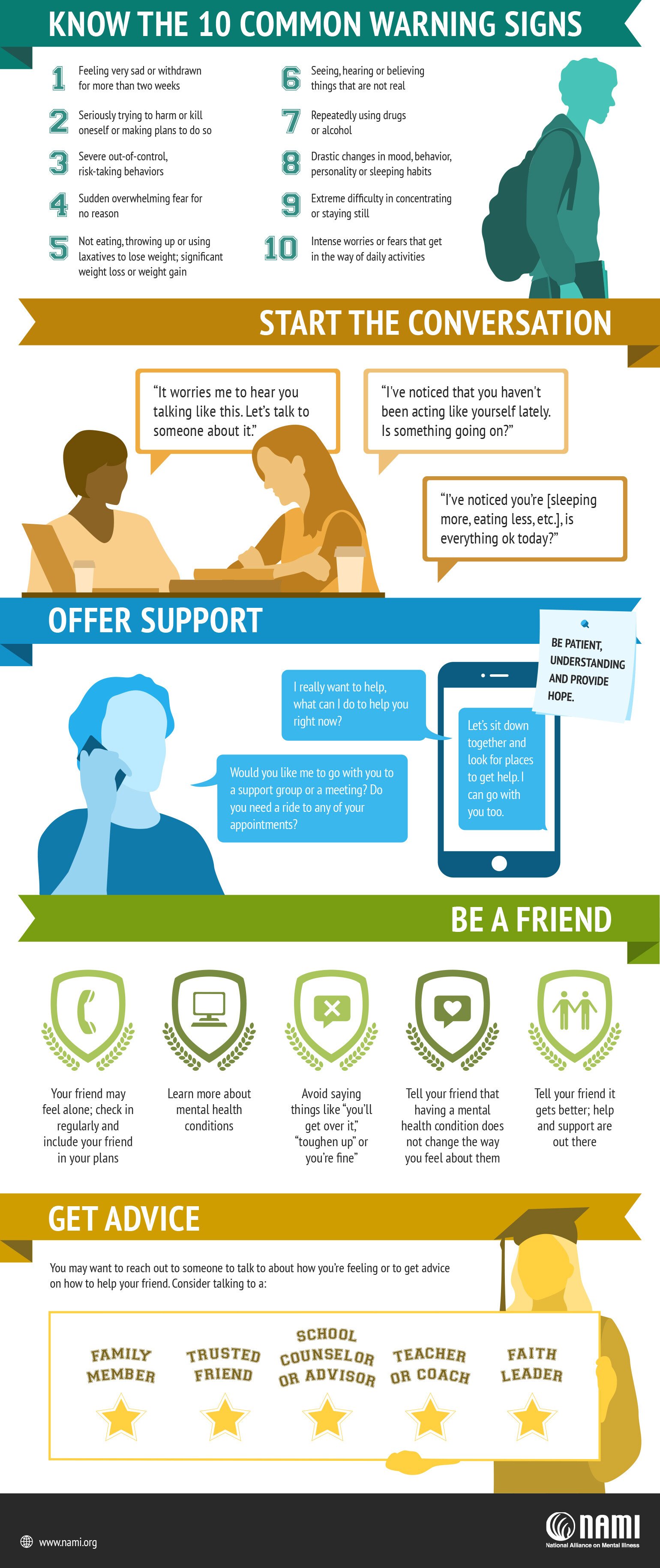 KNOW THE 10 COMMON WARNING SIGNS

1 Feeling very sad or withdrawn for more than two weeks

2 Seriously trying to harm or kill oneself or making plans to do so

3 Severe out-of-control, risk-taking behaviors

4 Sudden overwhelming fear for no reason

5 Not eating, throwing up or using laxatives to lose weight; significant weight loss or weight gain

6 Seeing, hearing or believing things that are not real

7 Repeatedly using drugs or alcohol

8 Drastic changes in mood, behavior, personality or sleeping habits

9 Extreme difficulty in concentrating or staying still

10 Intense worries or fears that get in the way of daily activities

START THE CONVERSATION

"It worries me to hear you talking like this. Let's talk to someone about it."

"I've noticed that you haven't been acting like yourself lately. Is something going on?"

"I've noticed you're [sleeping more, eating less, etc.], is everything ok today?"

OFFER SUPPORT

BE PATIENT, UNDERSTANDING AND PROVIDE HOPE.

I really want to help, what can I do to help you right now?

Would you like me to go with you to a support group or a meeting? Do you need a ride to any of your appointments?

Let's sit down together and look for places to get help. I can go with you too.

BE A FRIEND

Your friend may feel alone; check in regularly and include your friend in your plans

Learn more about mental health conditions

Avoid saying things like "you'll get over it," "toughen up" or you're fine"

Tell your friend that having a mental health condition does not change the way you feel about them

Tell your friend it gets better; help and support are out there

GET ADVICE

You may want to reach out to someone to talk to about how you're feeling or to get advice on how to help your friend. Consider talking to a:

FAMILY MEMBER

TRUSTED FRIEND

SCHOOL COUNSELOR OR ADVISOR

TEACHER OR COACH

FAITH LEADER

www.nami.org

NAMI
National Alliance on Mental Illness